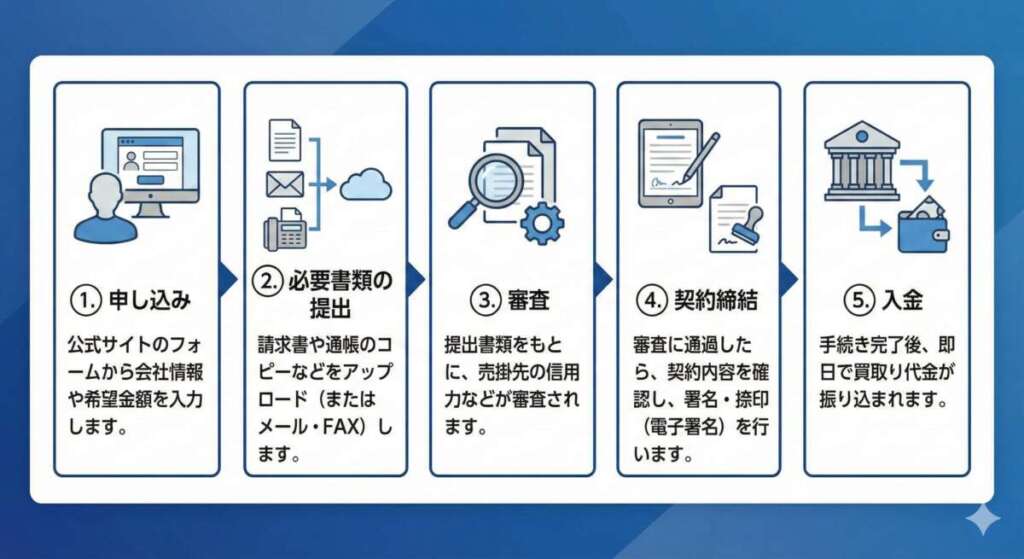 1. 申し込み

公式サイトのフォームから会社情報や希望金額を入力します。

2. 必要書類の提出

請求書や通帳のコピーなどをアップロード（またはメール・FAX）します。

3. 審査

提出書類をもとに、売掛先の信用力などが審査されます。

4. 契約締結

審査に通過したら、契約内容を確認し、署名・捺印（電子署名）を行います。

5. 入金

手続き完了後、即日で買取り代金が振り込まれます。